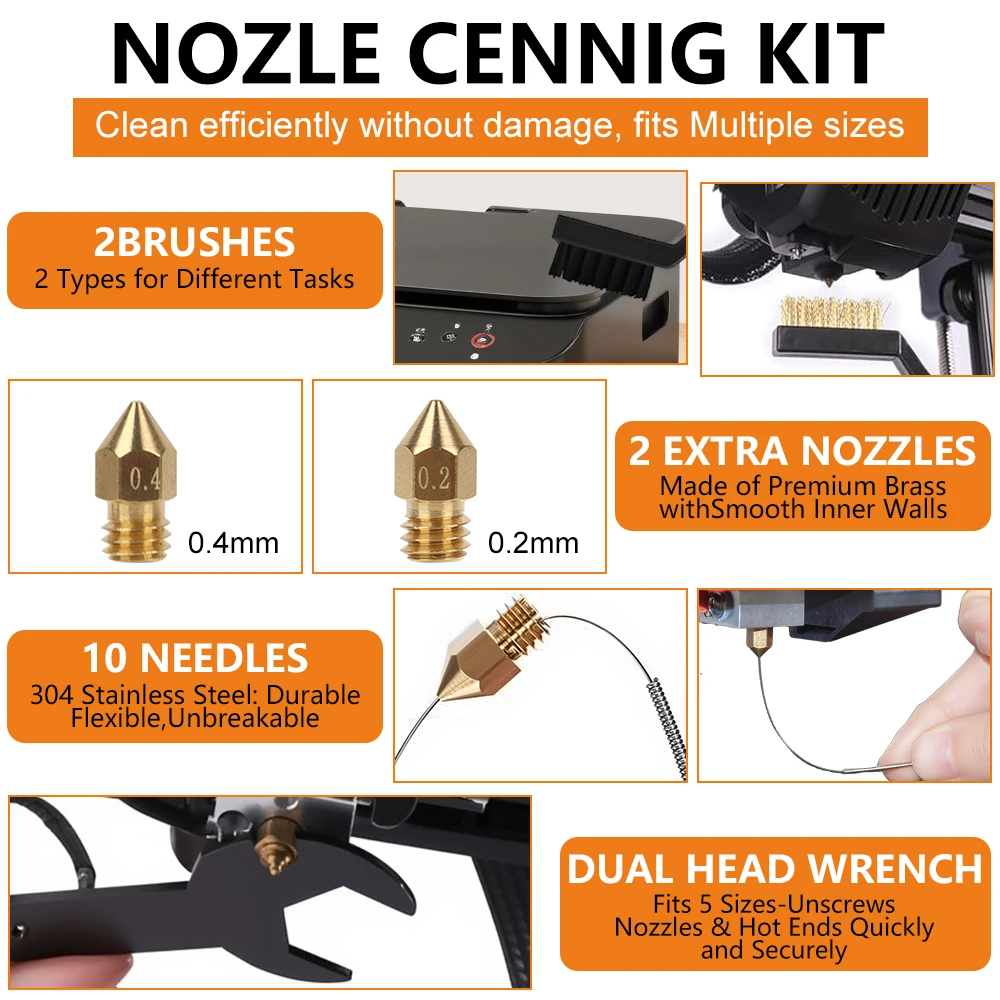 NOZLE CENNIG KIT

Clean efficiently without damage, fits Multiple sizes

2BRUSHES
2 Types for Different Tasks

0.4

0.4mm

0.2

0.2mm

2 EXTRA NOZZLES
Made of Premium Brass withSmooth Inner Walls

10 NEEDLES
304 Stainless Steel: Durable Flexible,Unbreakable

DUAL HEAD WRENCH
Fits 5 Sizes-Unscrews Nozzles & Hot Ends Quickly and Securely